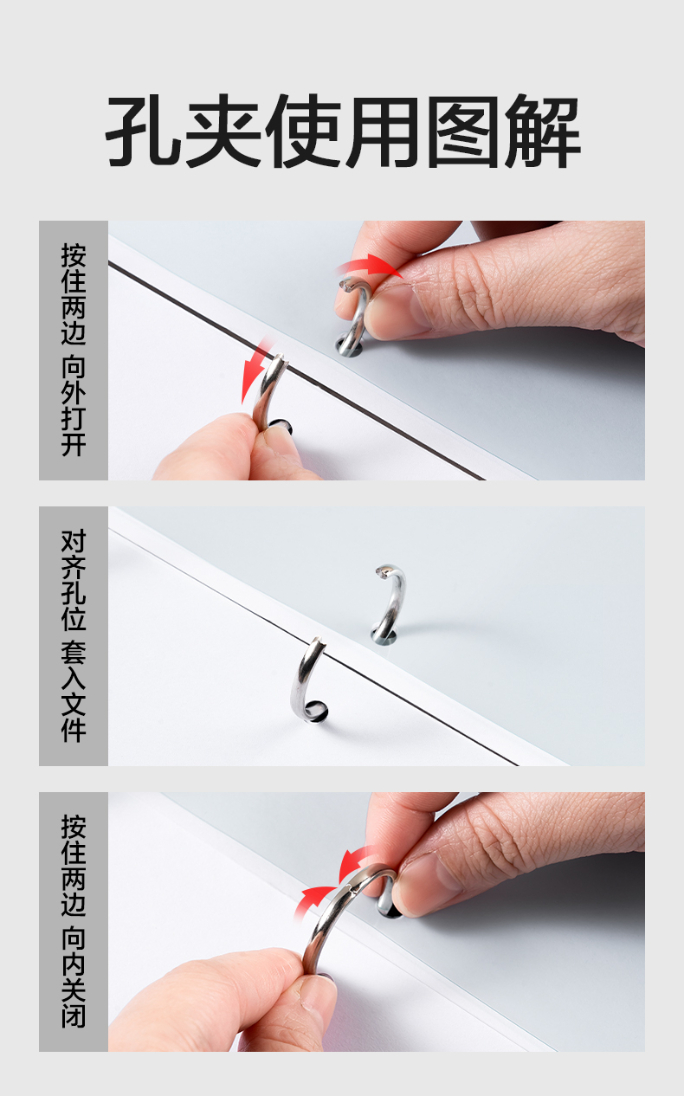 孔夹使用图解

按住两边 向外打开

对齐孔位 套入文件

按住两边 向内关闭